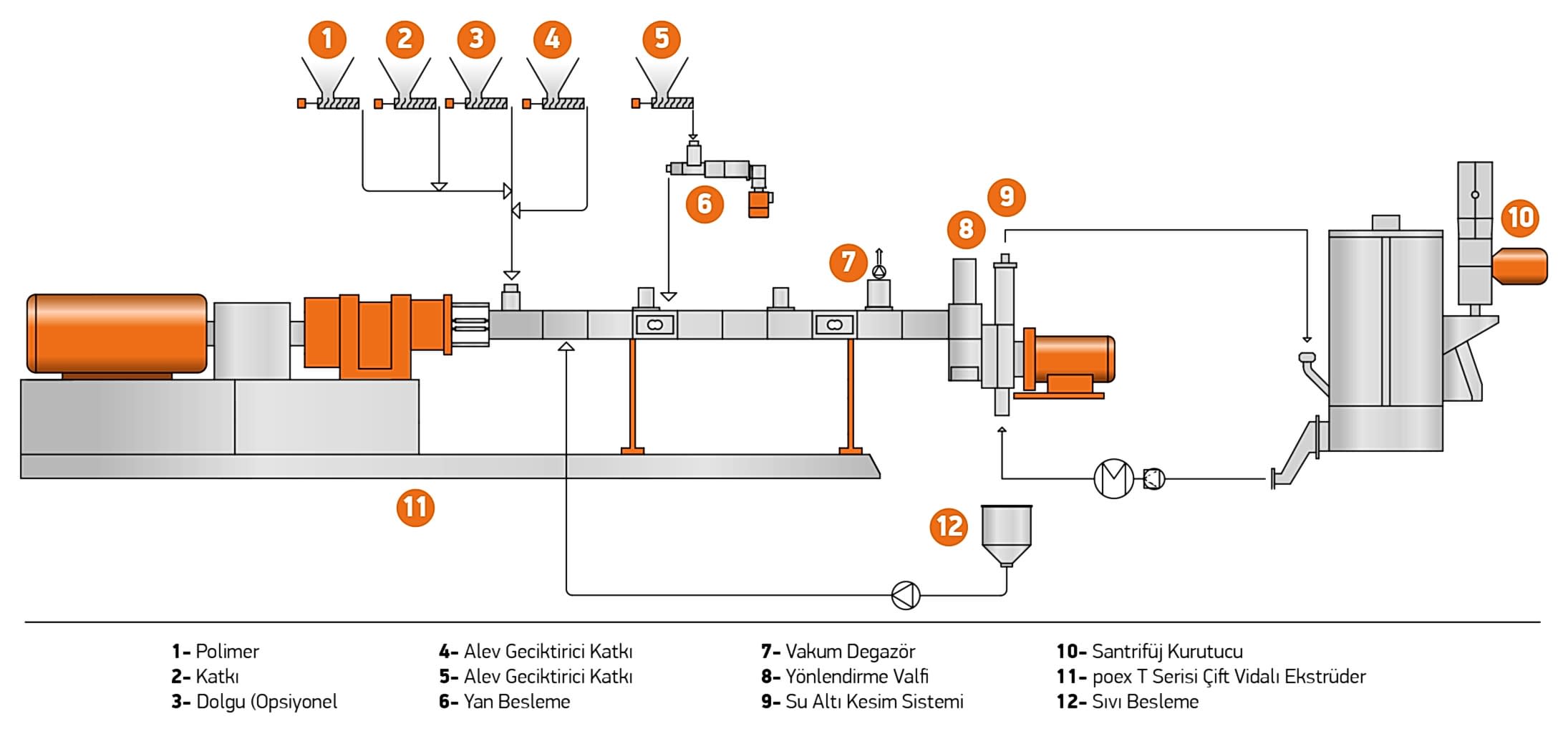 1
2
3
4
5
6
7
8
9
10
11
12

1- Polimer
2- Katkı
3- Dolgu (Opsiyonel

4- Alev Geciktirici Katkı
5- Alev Geciktirici Katkı
6- Yan Besleme

7- Vakum Degazör
8- Yönlendirme Valfi
9- Su Altı Kesim Sistemi

10- Santrifüj Kurutucu
11- poex T Serisi Çift Vidalı Ekstrüder
12- Sıvı Besleme