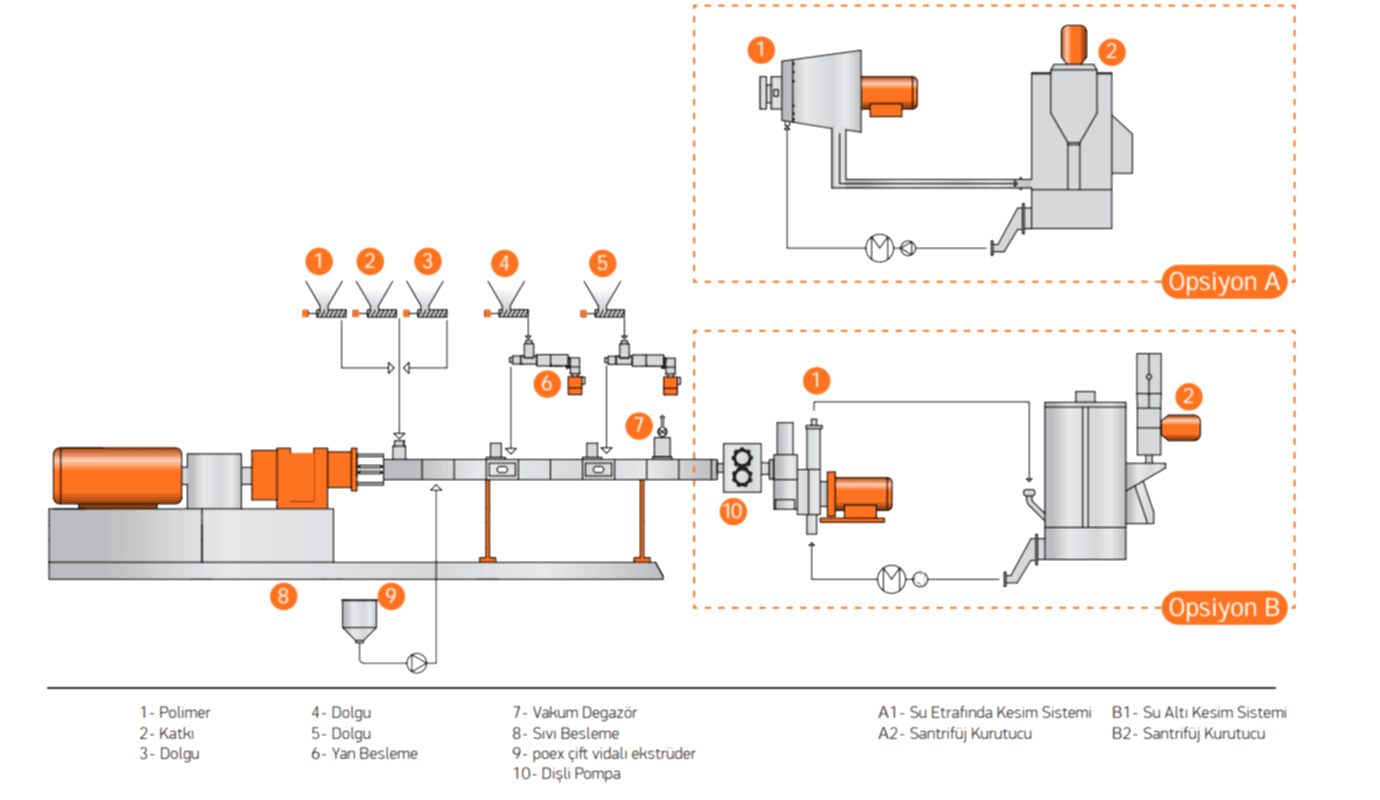 1
2
Opsiyon A

1 2 3 4 5
6
7
1
2
10
8
9
Opsiyon B

1- Polimer
2- Katkı
3- Dolgu

4- Dolgu
5- Dolgu
6- Yan Besleme

7- Vakum Degazör
8- Sıvı Besleme
9- poex çift vidalı ekstrüder
10- Dişli Pompa

A1- Su Etrafında Kesim Sistemi
A2- Santrifüj Kurutucu

B1- Su Altı Kesim Sistemi
B2- Santrifüj Kurutucu